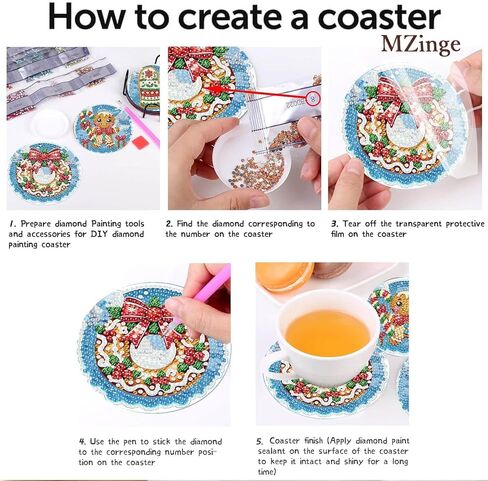 How to create a coaster

MZinge

1. Prepare diamond Painting tools and accessories for DIY diamond painting coaster

2. Find the diamond corresponding to the number on the coaster

3. Tear off the transparent protective film on the coaster

4. Use the pen to stick the diamond to the corresponding number position on the coaster

5. Coaster finish (Apply diamond paint sealant on the surface of the coaster to keep it intact and shiny for a long time)