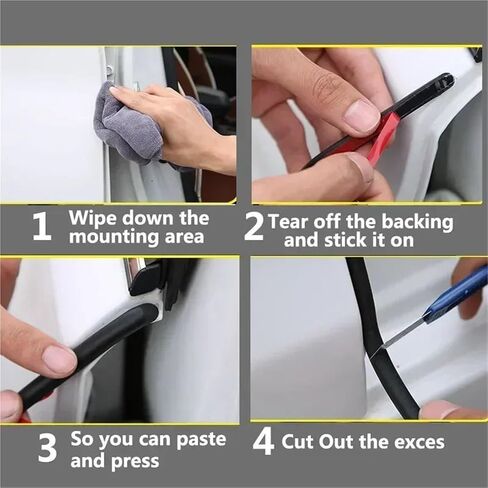 1 Wipe down the mounting area

2 Tear off the backing and stick it on

3 So you can paste and press

4 Cut Out the exces