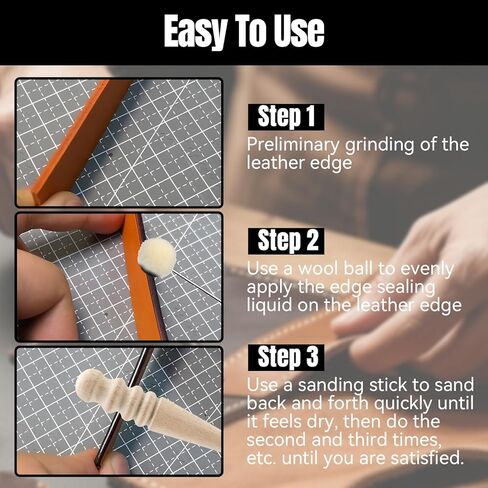 Easy To Use

Step 1
Preliminary grinding of the leather edge

Step 2
Use a wool ball to evenly apply the edge sealing liquid on the leather edge

Step 3
Use a sanding stick to sand back and forth quickly until it feels dry, then do the second and third times, etc. until you are satisfied.