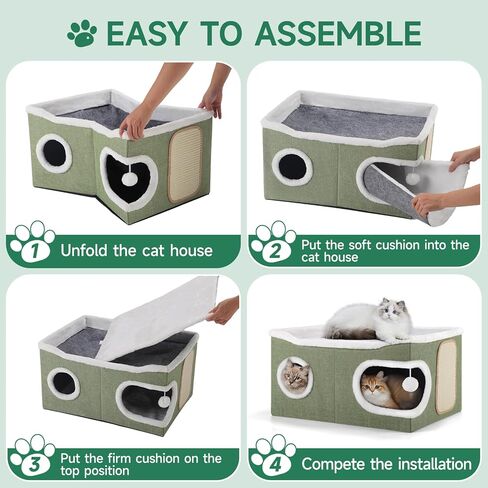 EASY TO ASSEMBLE

1 Unfold the cat house

2 Put the soft cushion into the cat house

3 Put the firm cushion on the top position

4 Compete the installation