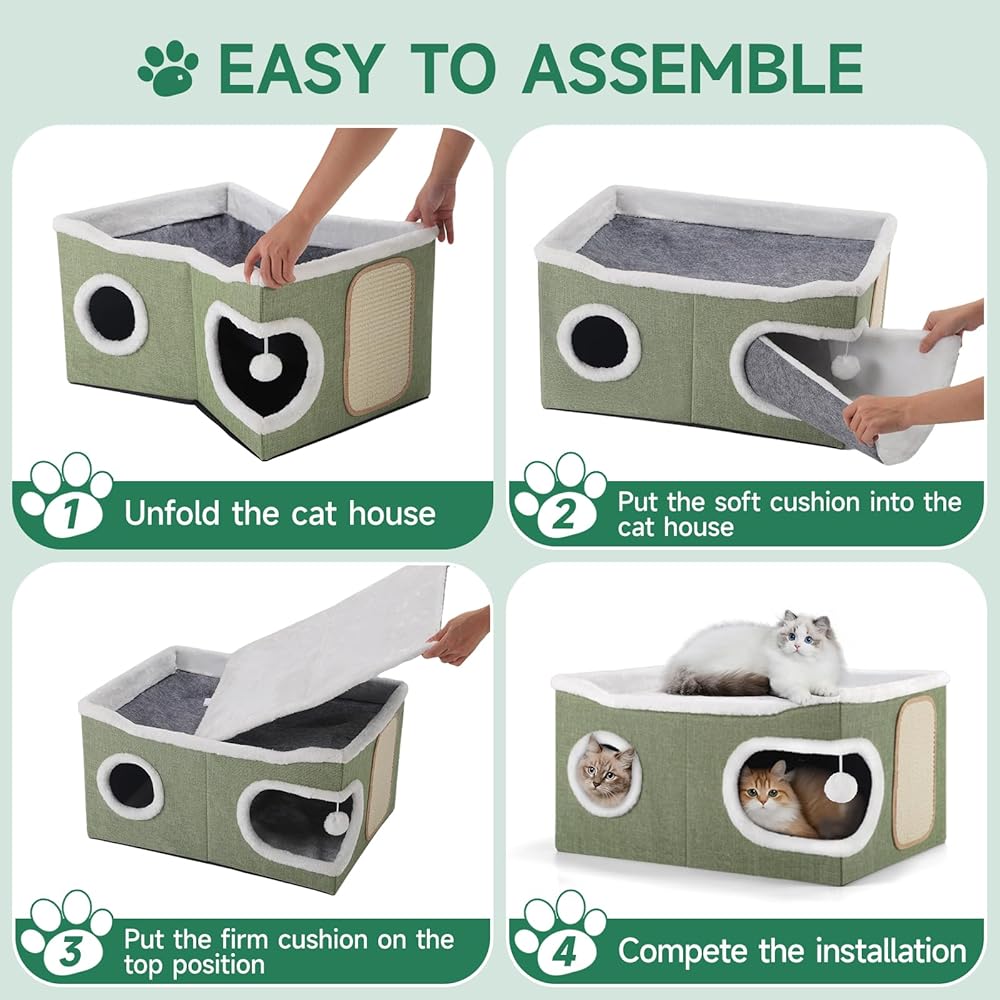 EASY TO ASSEMBLE

1 Unfold the cat house

2 Put the soft cushion into the cat house

3 Put the firm cushion on the top position

4 Compete the installation