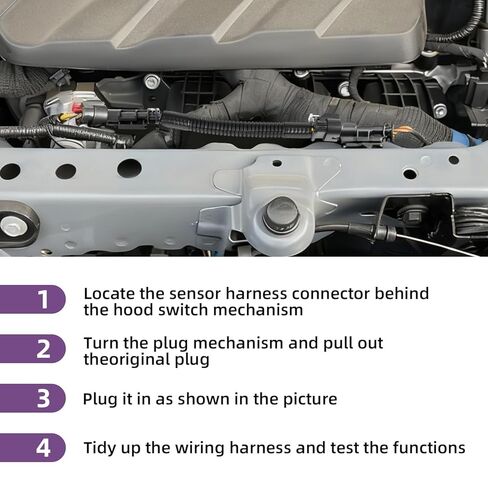 1 Locate the sensor harness connector behind the hood switch mechanism

2 Turn the plug mechanism and pull out theoriginal plug

3 Plug it in as shown in the picture

4 Tidy up the wiring harness and test the functions