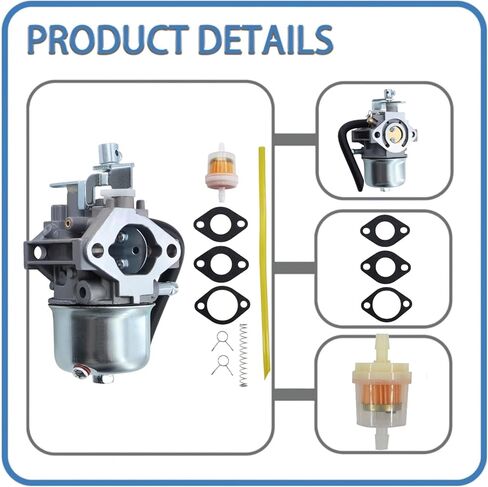 PRODUCT DETAILS