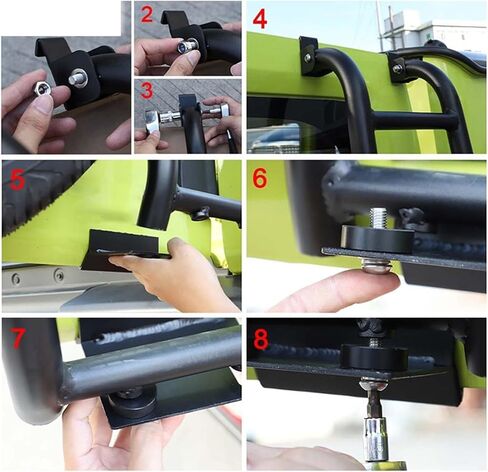 2
3
4
5
6
7
8