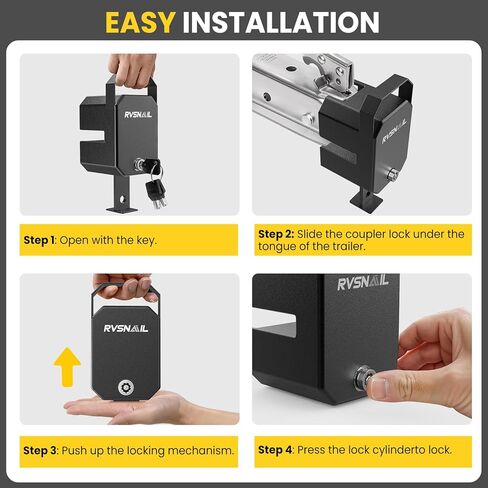 EASY INSTALLATION

RVSNAIL

Step 1: Open with the key.

RVSNAIL

Step 2: Slide the coupler lock under the tongue of the trailer.

RVSNAIL

Step 3: Push up the locking mechanism.

RVSNAIL

Step 4: Press the lock cylinderto lock.