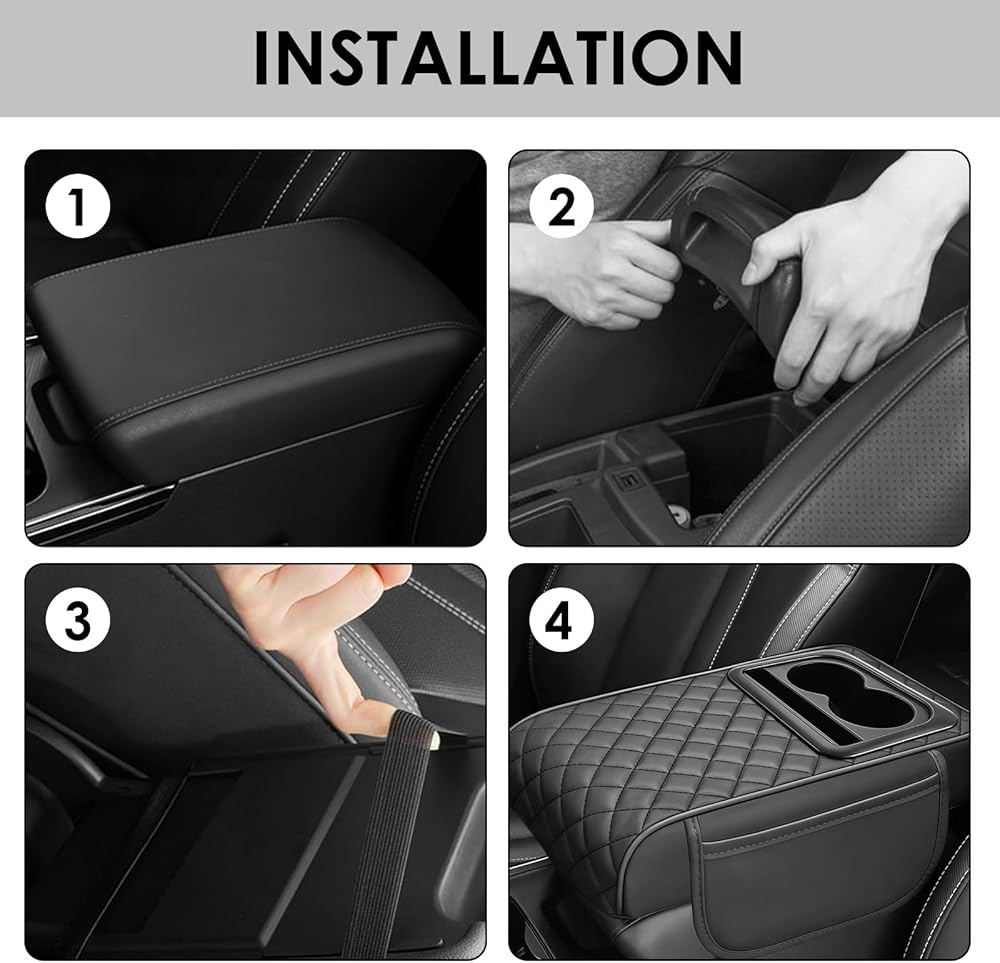 INSTALLATION

1

2

3

4