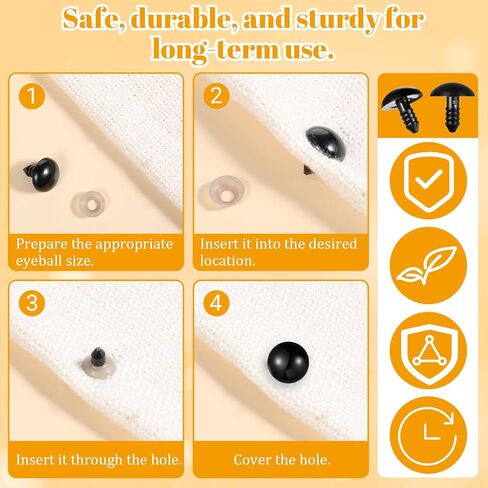 Safe, durable, and sturdy for long-term use.

1

Prepare the appropriate eyeball size.

2

Insert it into the desired location.

3

Insert it through the hole.

4

Cover the hole.