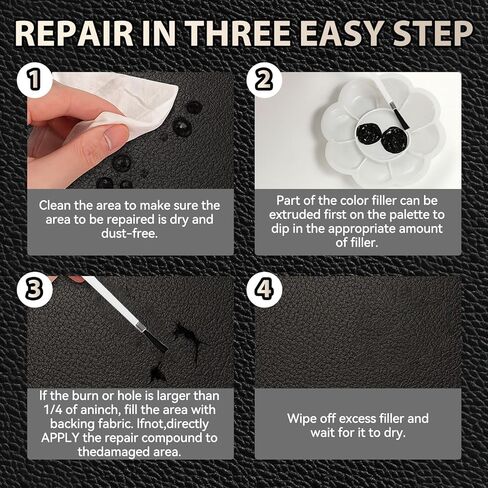 REPAIR IN THREE EASY STEP

1

Clean the area to make sure the area to be repaired is dry and dust-free.

2

Part of the color filler can be extruded first on the palette to dip in the appropriate amount of filler.

3

If the burn or hole is larger than 1/4 of aninch, fill the area with backing fabric. Ifnot,directly APPLY the repair compound to thedamaged area.

4

Wipe off excess filler and wait for it to dry.