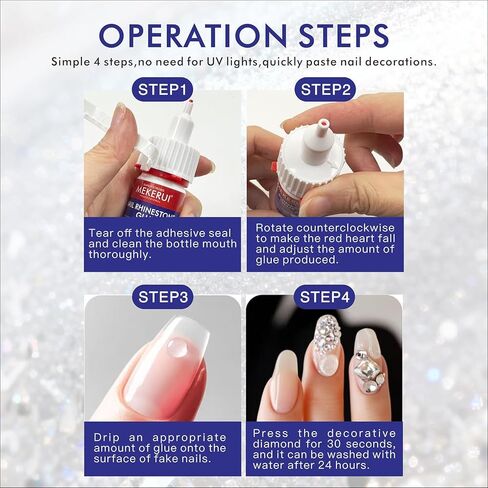 OPERATION STEPS
Simple 4 steps,no need for UV lights,quickly paste nail decorations.

STEP1

MEKERUI
NAIL RHINESTONE GLUE

Tear off the adhesive seal and clean the bottle mouth thoroughly.

STEP2

Rotate counterclockwise to make the red heart fall and adjust the amount of glue produced.

STEP3

Drip an appropriate amount of glue onto the surface of fake nails.

STEP4

Press the decorative diamond for 30 seconds, and it can be washed with water after 24 hours.