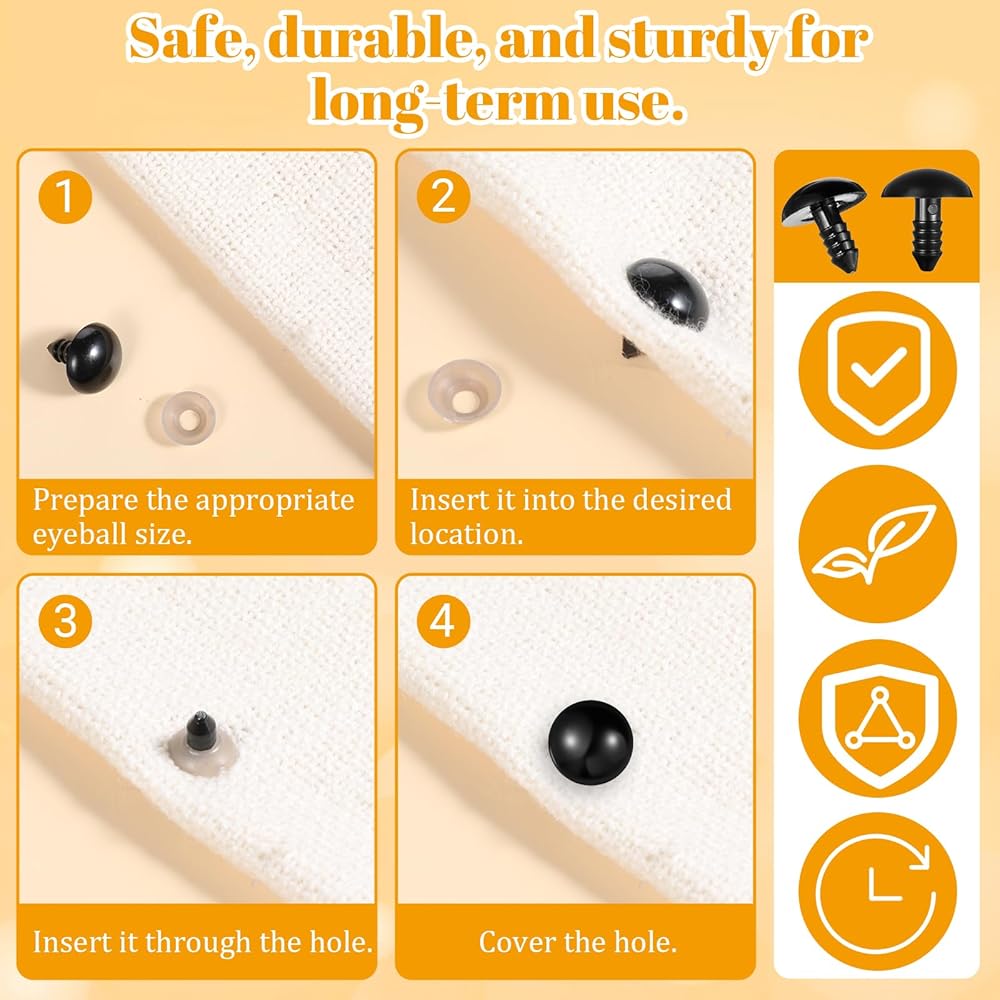 Safe, durable, and sturdy for long-term use.

1

Prepare the appropriate eyeball size.

2

Insert it into the desired location.

3

Insert it through the hole.

4

Cover the hole.