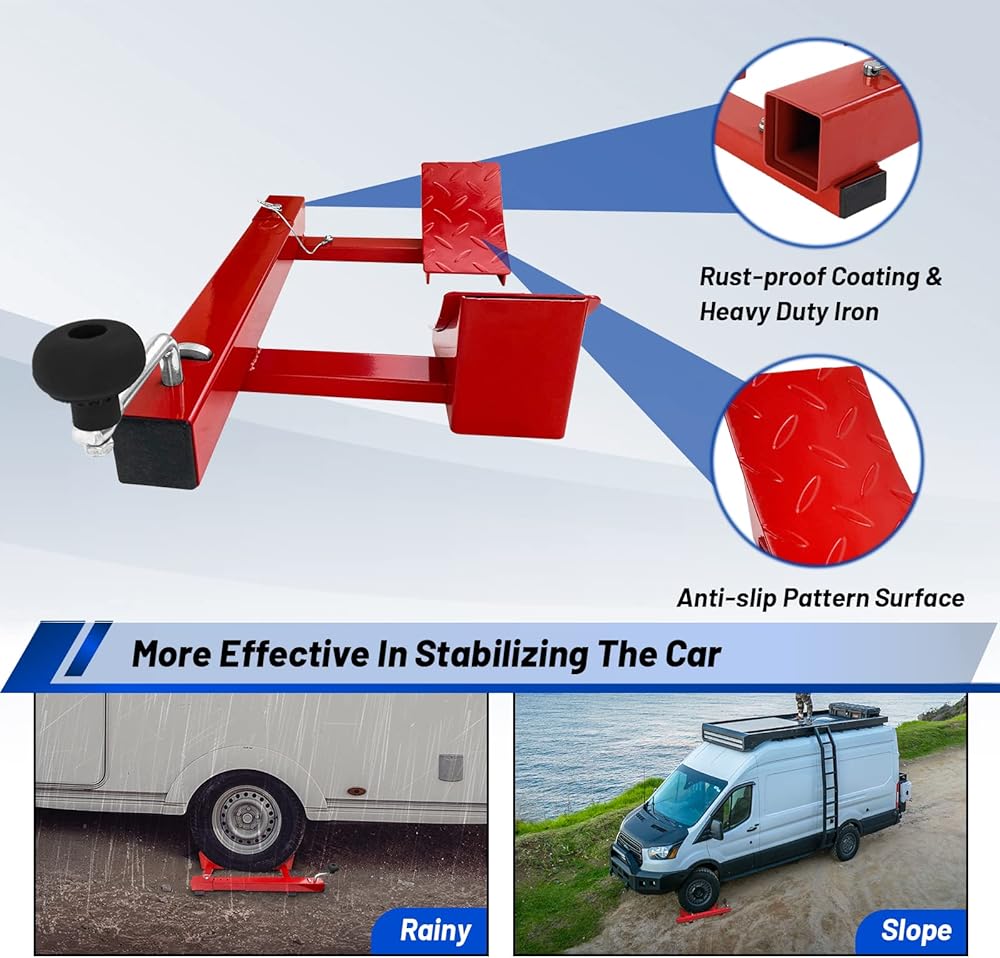 Rust-proof Coating & Heavy Duty Iron

Anti-slip Pattern Surface

More Effective In Stabilizing The Car

Rainy

Slope