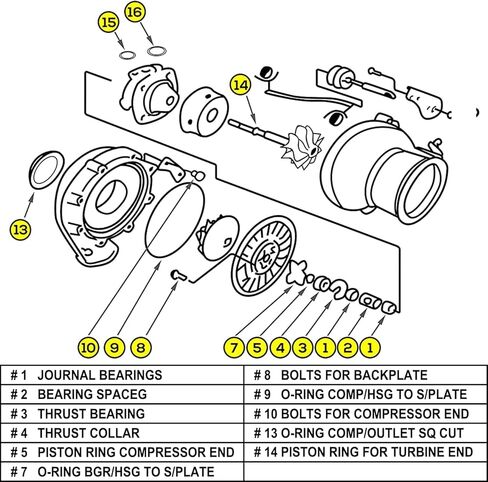 15 16

14

13

10 9 8

7 5 4 3 1 2 1

| # 1 JOURNAL BEARINGS | # 8 BOLTS FOR BACKPLATE |
|---|---|
| # 2 BEARING SPACEG | # 9 O-RING COMP/HSG TO S/PLATE |
| # 3 THRUST BEARING | # 10 BOLTS FOR COMPRESSOR END |
| # 4 THRUST COLLAR | # 13 O-RING COMP/OUTLET SQ CUT |
| # 5 PISTON RING COMPRESSOR END | # 14 PISTON RING FOR TURBINE END |
| # 7 O-RING BGR/HSG TO S/PLATE | |