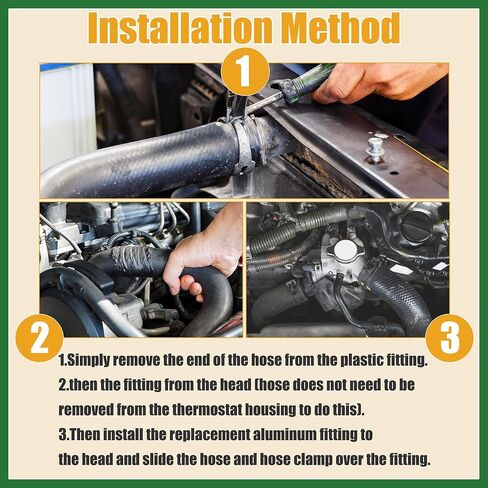 Installation Method

1

2

3

1.Simply remove the end of the hose from the plastic fitting.
2.then the fitting from the head (hose does not need to be removed from the thermostat housing to do this).
3.Then install the replacement aluminum fitting to the head and slide the hose and hose clamp over the fitting.