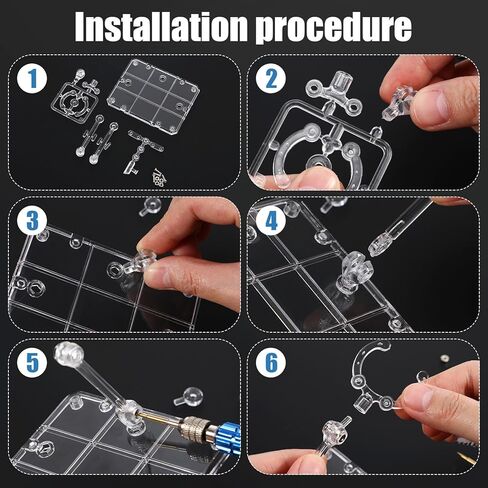 Installation procedure

1

2

3

4

5

6