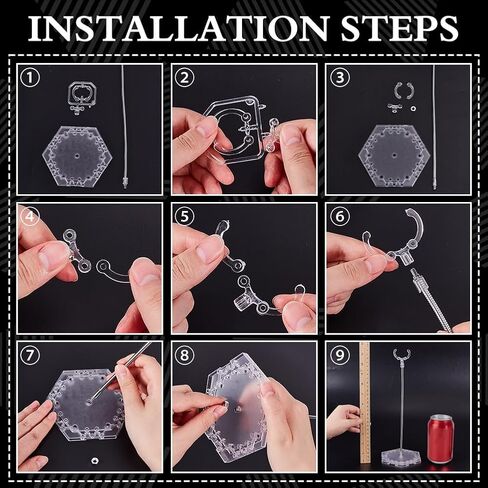 INSTALLATION STEPS

1

2

3

4

5

6

7

8

9