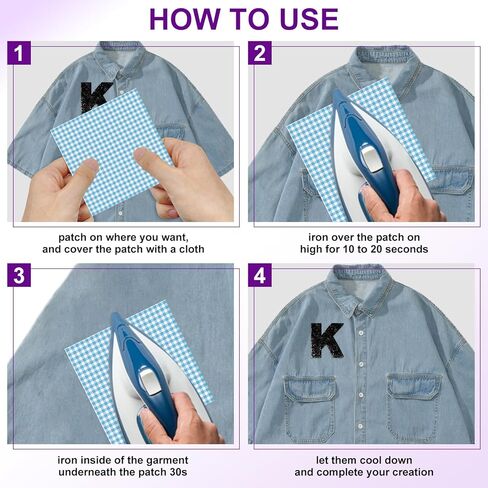 HOW TO USE

1

K

patch on where you want, and cover the patch with a cloth

2

iron over the patch on high for 10 to 20 seconds

3

iron inside of the garment underneath the patch 30s

4

K

let them cool down and complete your creation