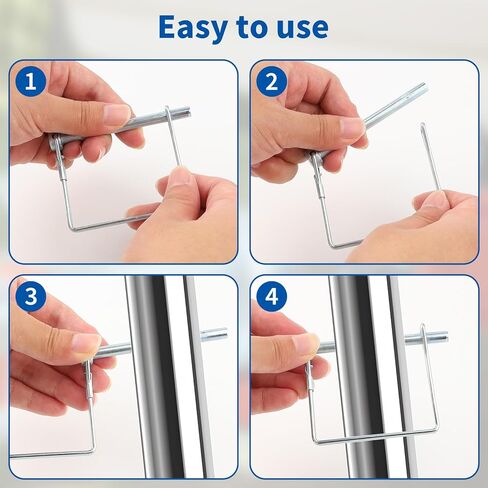 Easy to use

1

2

3

4