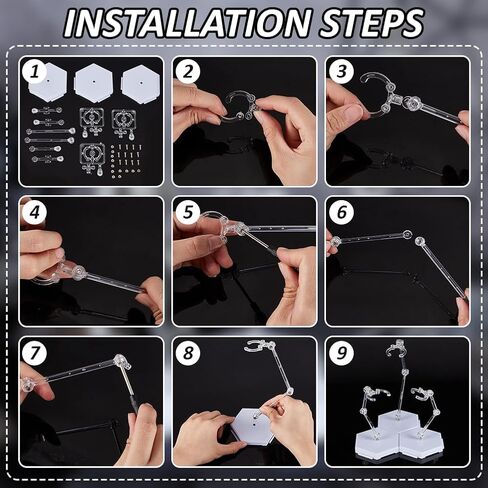 INSTALLATION STEPS

1

2

3

4

5

6

7

8

9