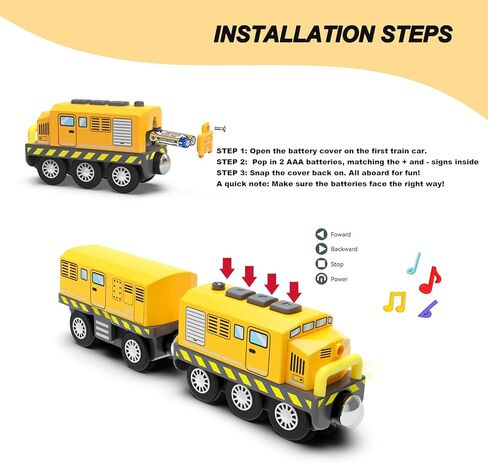 INSTALLATION STEPS

STEP 1: Open the battery cover on the first train car.
STEP 2: Pop in 2 AAA batteries, matching the + and - signs inside
STEP 3: Snap the cover back on. All aboard for fun!
A quick note: Make sure the batteries face the right way!

Foward
Backward
Stop
Power