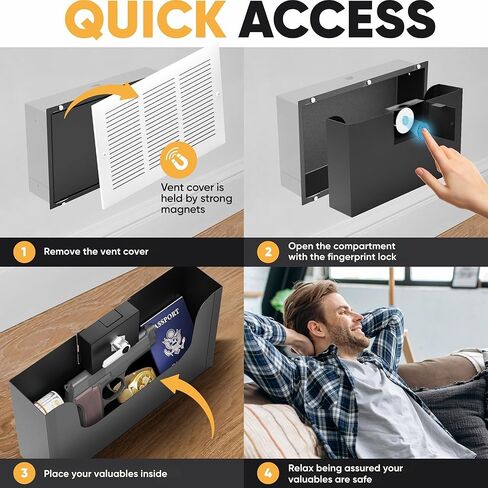 QUICK ACCESS

Vent cover is held by strong magnets

1 Remove the vent cover

2 Open the compartment with the fingerprint lock

PASSPORT

3 Place your valuables inside

4 Relax being assured your valuables are safe