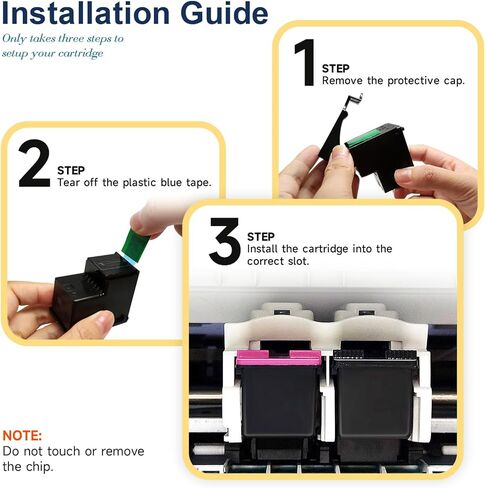 Installation Guide

Only takes three steps to setup your cartridge

1 STEP
Remove the protective cap.

2 STEP
Tear off the plastic blue tape.

3 STEP
Install the cartridge into the correct slot.

NOTE:
Do not touch or remove the chip.