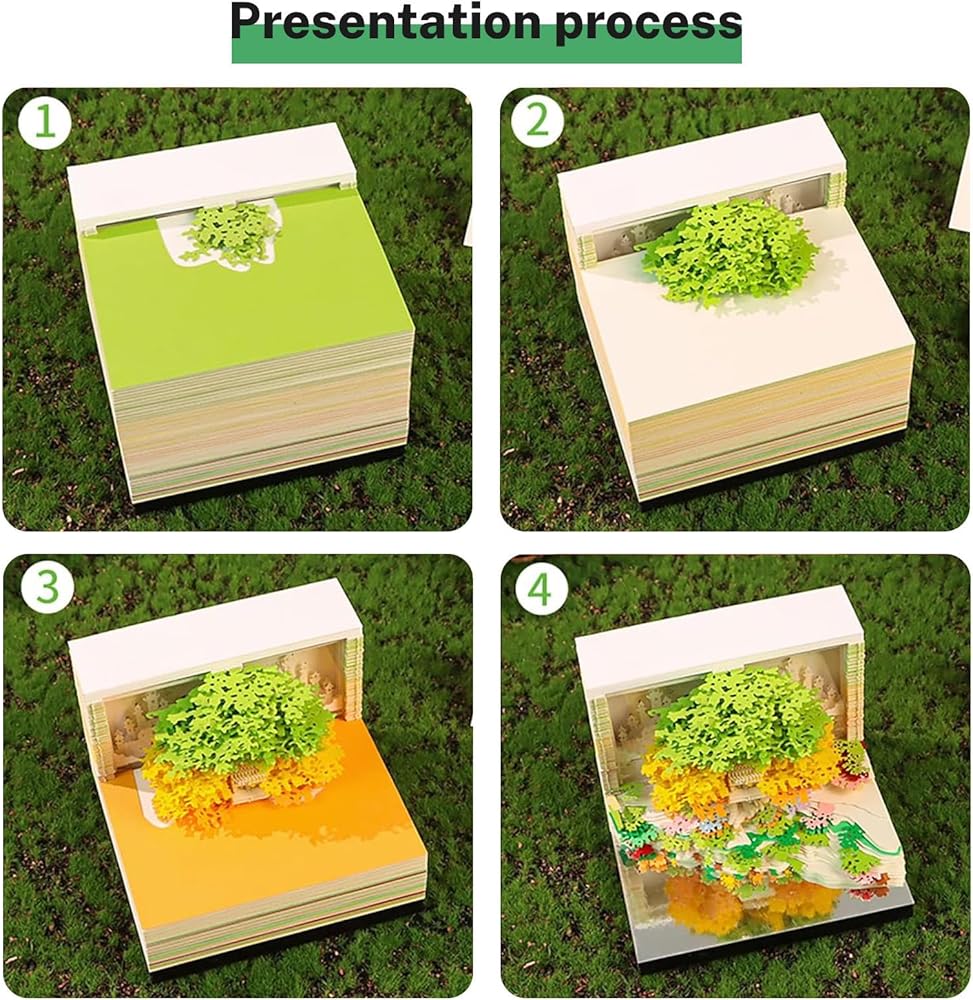 Presentation process

1

2

3

4