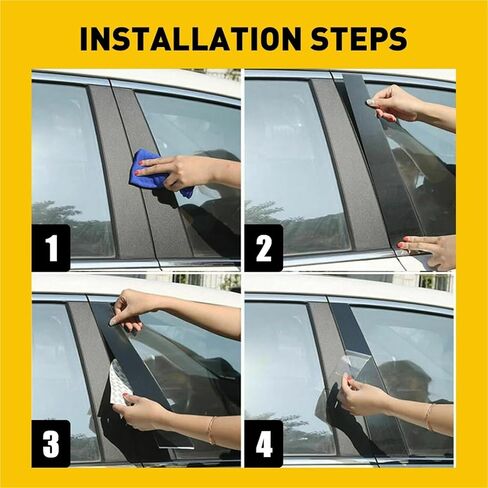 INSTALLATION STEPS

1

2

3

4