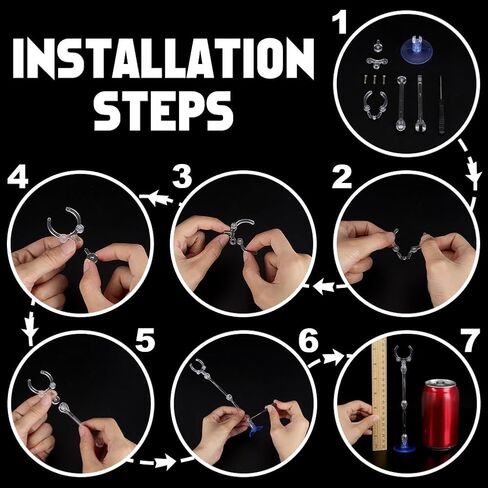 INSTALLATION STEPS

1

4

3

2

5

6

7