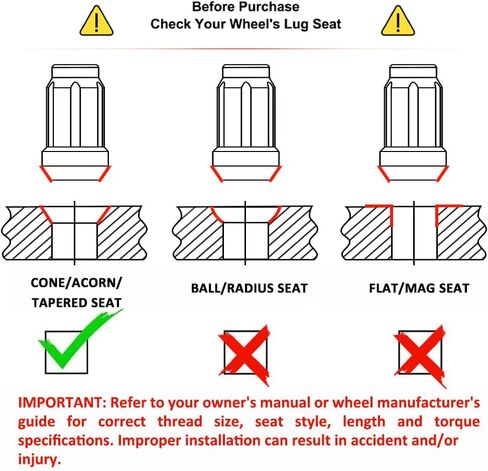 Before Purchase
Check Your Wheel's Lug Seat

CONE/ACORN/
TAPERED SEAT

BALL/RADIUS SEAT

FLAT/MAG SEAT

IMPORTANT: Refer to your owner's manual or wheel manufacturer's guide for correct thread size, seat style, length and torque specifications. Improper installation can result in accident and/or injury.