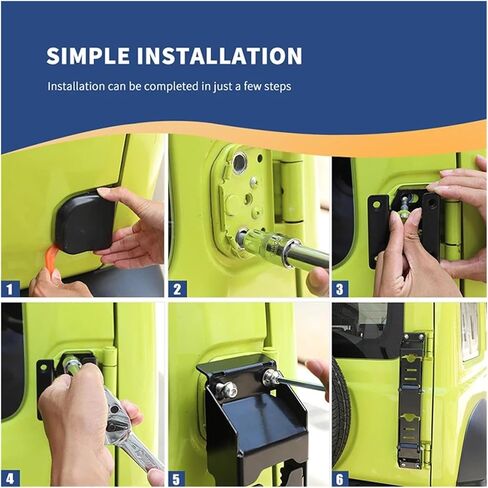 SIMPLE INSTALLATION

Installation can be completed in just a few steps

1

2

3

4

5

6