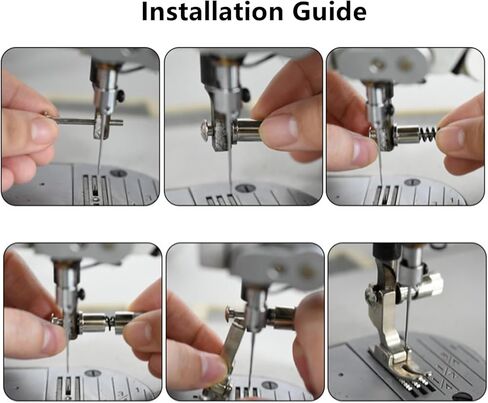 Installation Guide