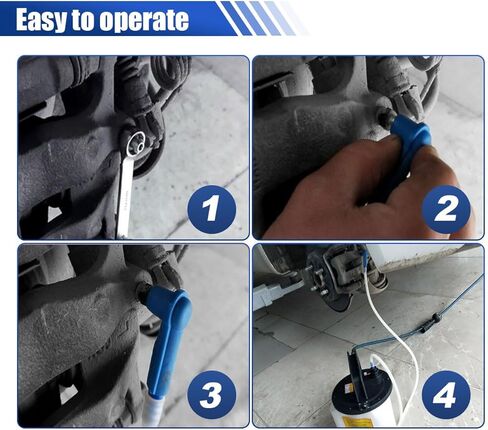 Easy to operate

1

2

3

4