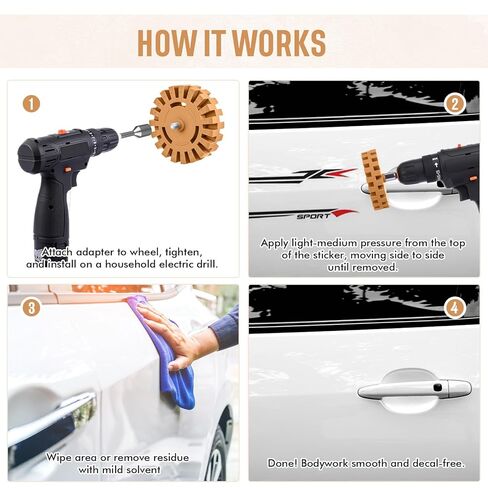 HOW IT WORKS

1

Attach adapter to wheel, tighten, and install on a household electric drill.

2

SPORT

Apply light-medium pressure from the top of the sticker, moving side to side until removed.

3

Wipe area or remove residue with mild solvent

4

Done! Bodywork smooth and decal-free.