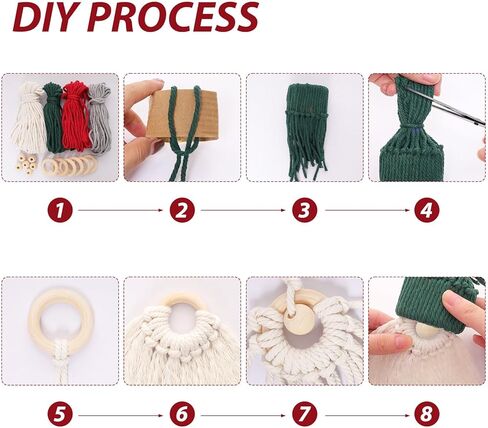 DIY PROCESS

1
2
3
4

5
6
7
8