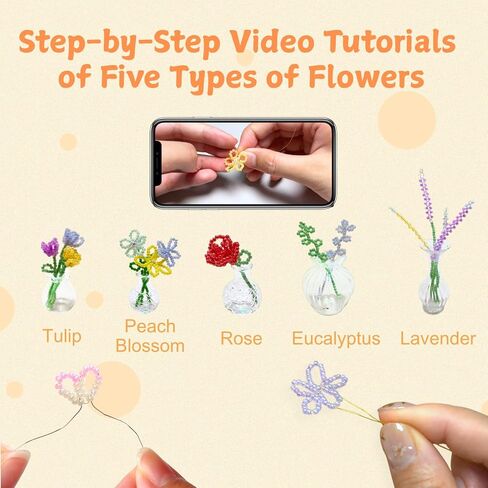 Step-by-Step Video Tutorials of Five Types of Flowers

Tulip

Peach Blossom

Rose

Eucalyptus

Lavender