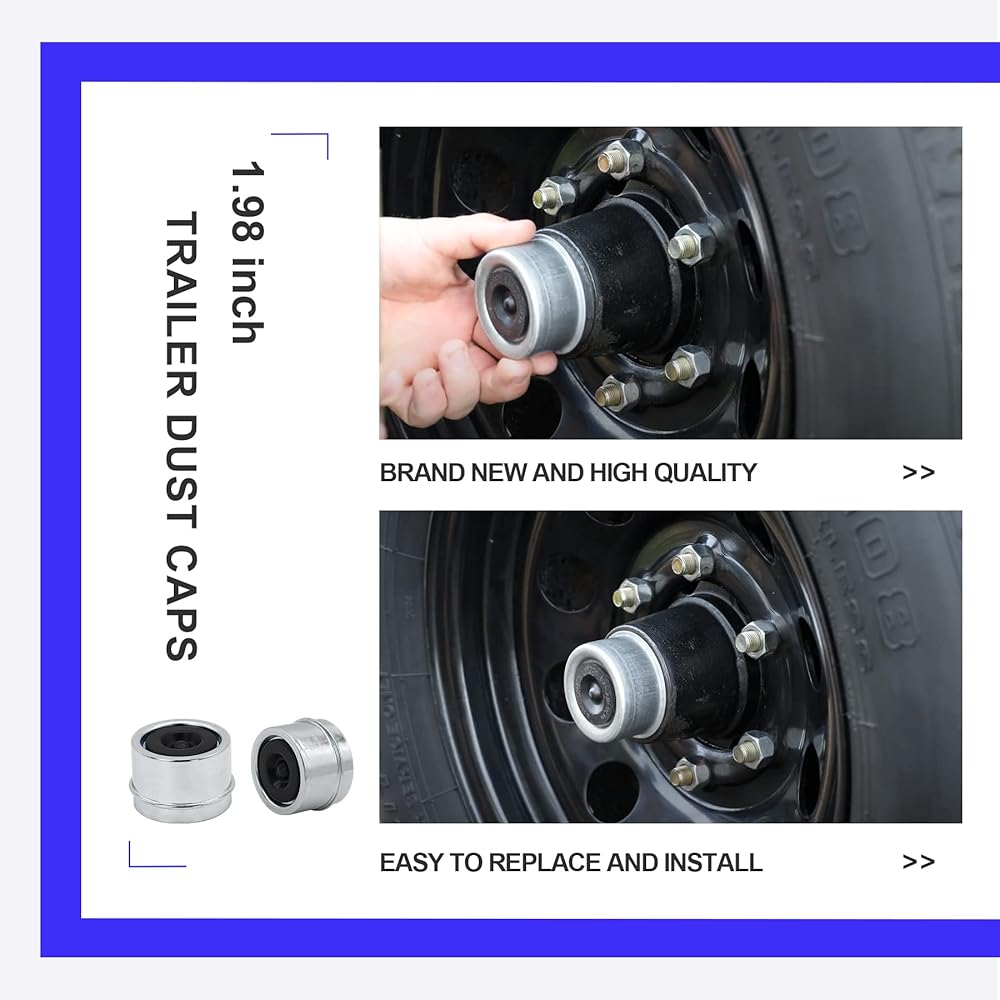 1.98 inch
TRAILER DUST CAPS

BRAND NEW AND HIGH QUALITY >>

EASY TO REPLACE AND INSTALL >>