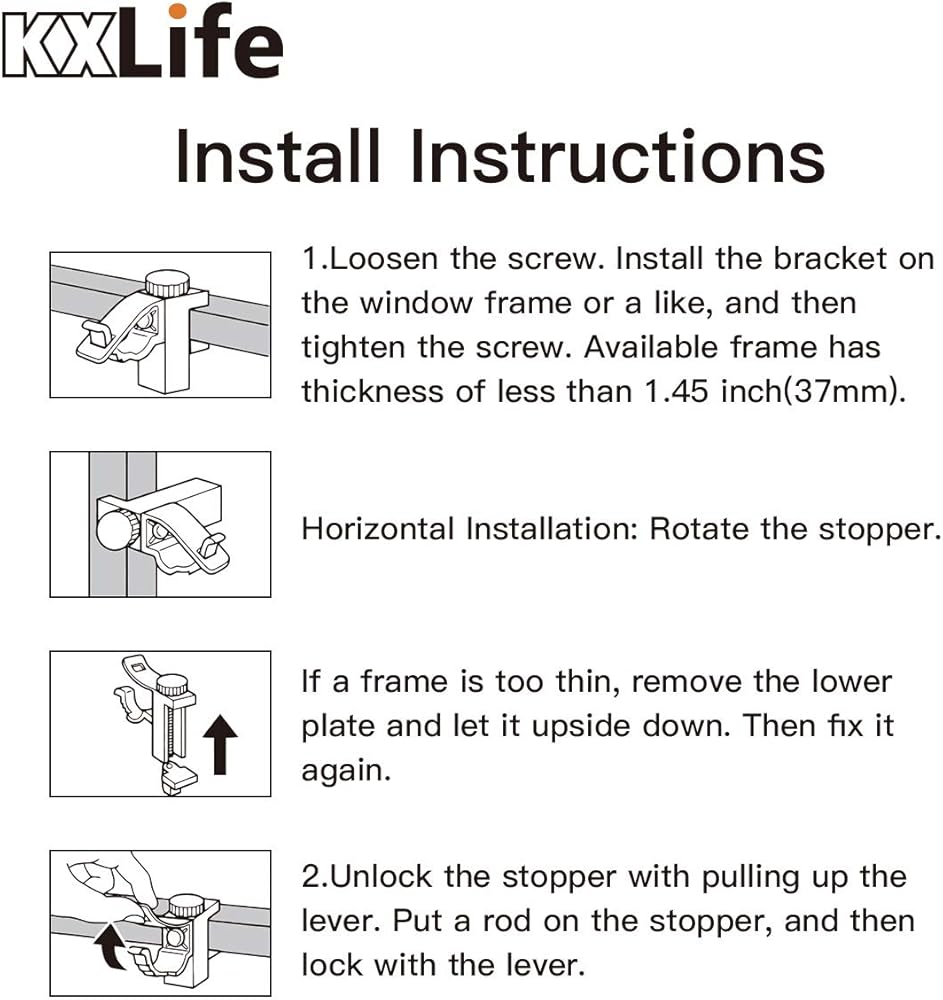 KXLife

Install Instructions

1.Loosen the screw. Install the bracket on the window frame or a like, and then tighten the screw. Available frame has thickness of less than 1.45 inch(37mm).

Horizontal Installation: Rotate the stopper.

If a frame is too thin, remove the lower plate and let it upside down. Then fix it again.

2.Unlock the stopper with pulling up the lever. Put a rod on the stopper, and then lock with the lever.