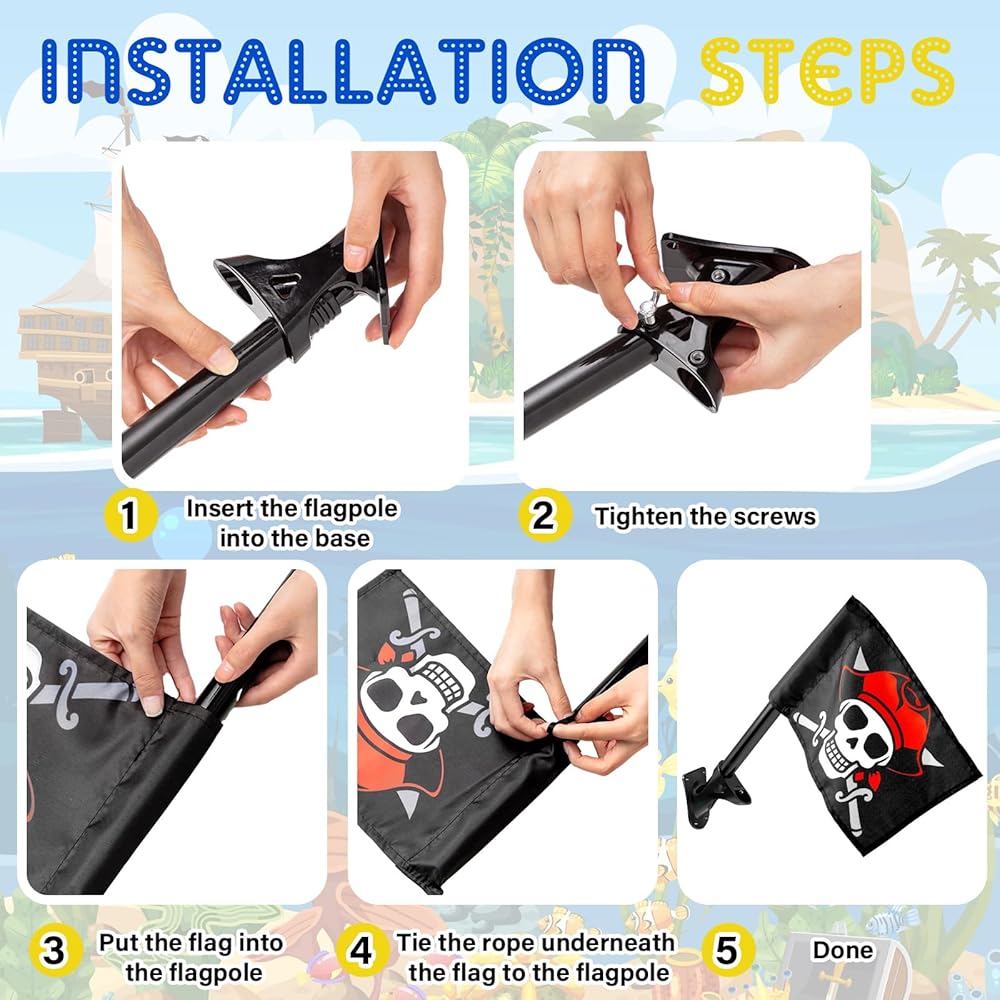 INSTALLATION STEPS

1 Insert the flagpole into the base

2 Tighten the screws

3 Put the flag into the flagpole

4 Tie the rope underneath the flag to the flagpole

5 Done