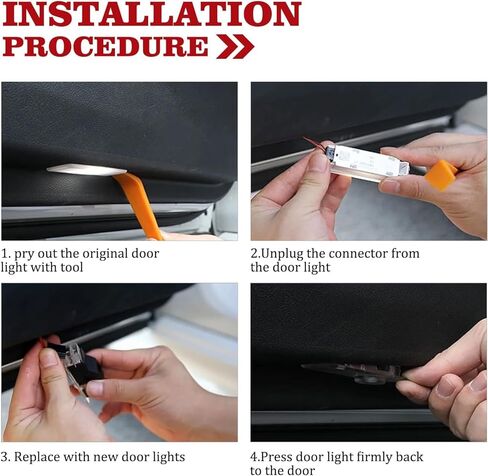 INSTALLATION PROCEDURE

1. pry out the original door light with tool

2.Unplug the connector from the door light

3. Replace with new door lights

4.Press door light firmly back to the door