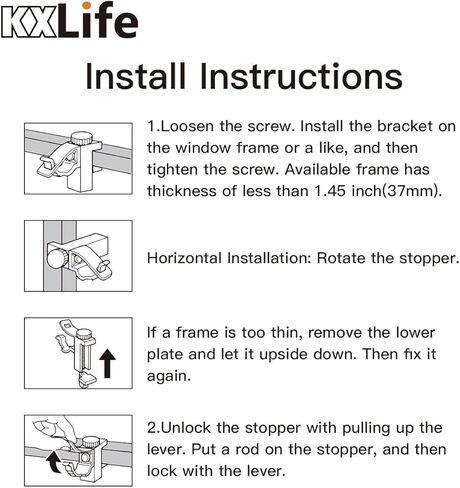 KXLife

Install Instructions

1.Loosen the screw. Install the bracket on the window frame or a like, and then tighten the screw. Available frame has thickness of less than 1.45 inch(37mm).

Horizontal Installation: Rotate the stopper.

If a frame is too thin, remove the lower plate and let it upside down. Then fix it again.

2.Unlock the stopper with pulling up the lever. Put a rod on the stopper, and then lock with the lever.