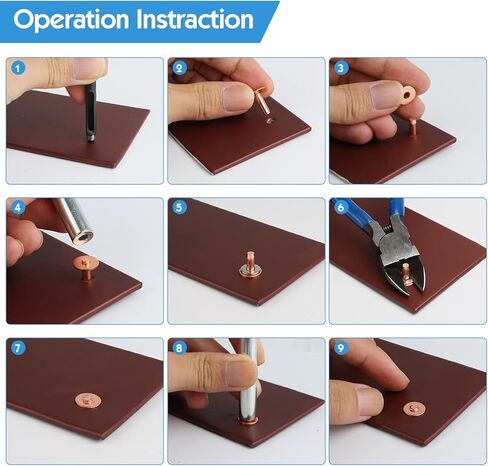 Operation Instraction

1

2

3

4

5

6

7

8

9