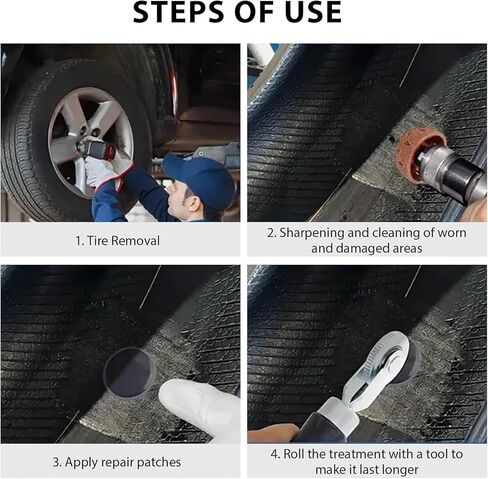 STEPS OF USE

1. Tire Removal

2. Sharpening and cleaning of worn and damaged areas

3. Apply repair patches

4. Roll the treatment with a tool to make it last longer