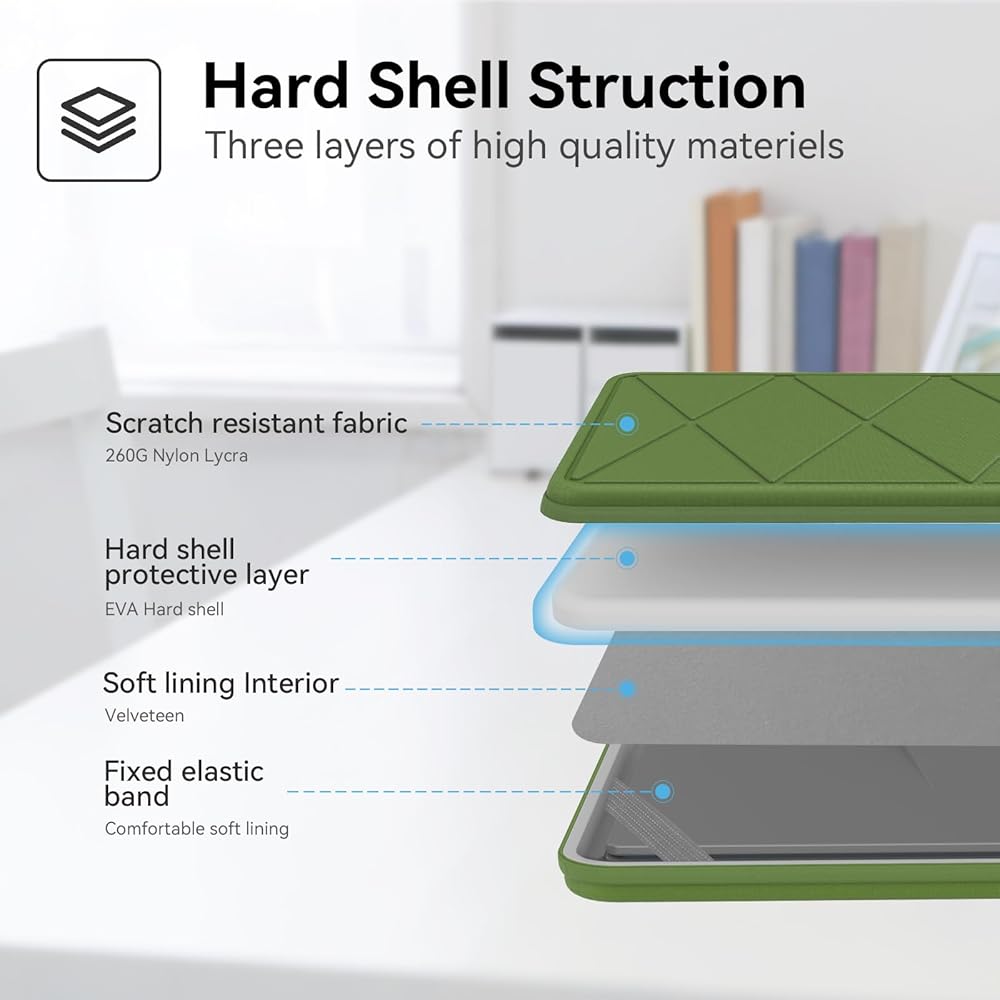 Hard Shell Struction
Three layers of high quality materiels

Scratch resistant fabric
260G Nylon Lycra

Hard shell protective layer
EVA Hard shell

Soft lining Interior
Velveteen

Fixed elastic band
Comfortable soft lining