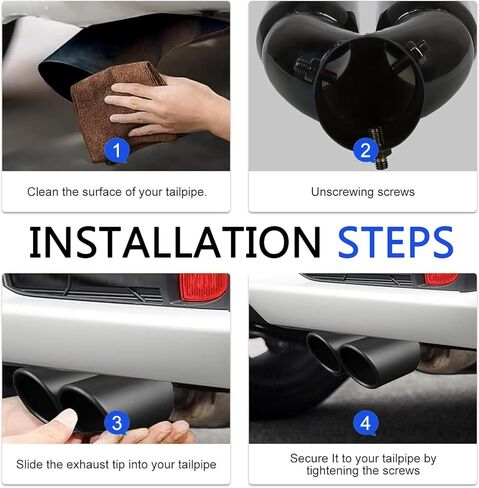 1

Clean the surface of your tailpipe.

2

Unscrewing screws

INSTALLATION STEPS

3

Slide the exhaust tip into your tailpipe

4

Secure It to your tailpipe by tightening the screws