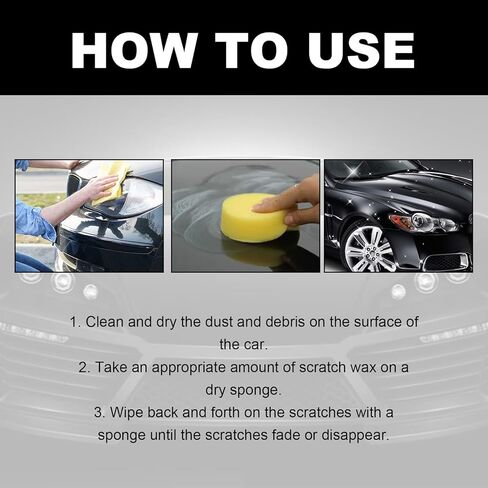 HOW TO USE

1. Clean and dry the dust and debris on the surface of the car.

2. Take an appropriate amount of scratch wax on a dry sponge.

3. Wipe back and forth on the scratches with a sponge until the scratches fade or disappear.