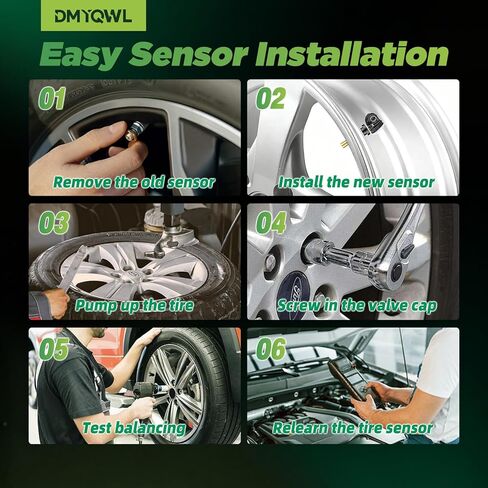 DMYQWL

Easy Sensor Installation

01
Remove the old sensor

02
Install the new sensor

03
Pump up the tire

04
Screw in the valve cap

05
Test balancing

06
Relearn the tire sensor