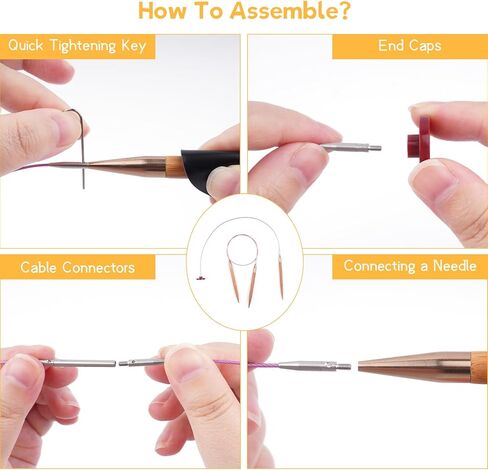 How To Assemble?

Quick Tightening Key

End Caps

Cable Connectors

Connecting a Needle