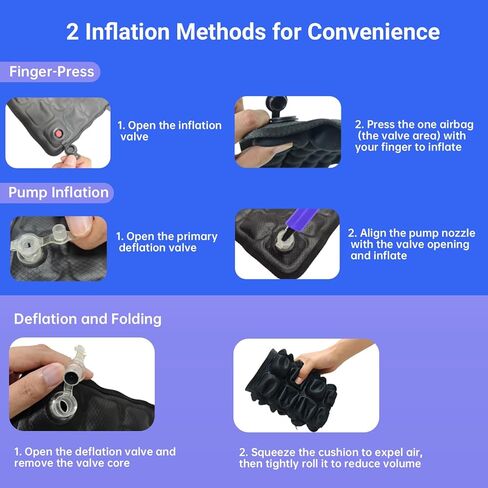 2 Inflation Methods for Convenience

Finger-Press

1. Open the inflation valve

2. Press the one airbag (the valve area) with your finger to inflate

Pump Inflation

1. Open the primary deflation valve

2. Align the pump nozzle with the valve opening and inflate

Deflation and Folding

1. Open the deflation valve and remove the valve core

2. Squeeze the cushion to expel air, then tightly roll it to reduce volume