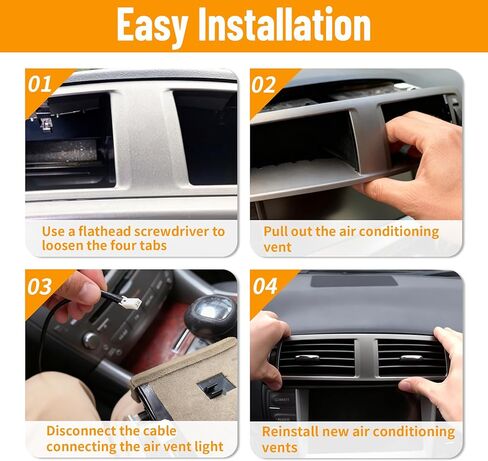 Easy Installation

01

Use a flathead screwdriver to loosen the four tabs

02

Pull out the air conditioning vent

03

Disconnect the cable connecting the air vent light

04

Reinstall new air conditioning vents