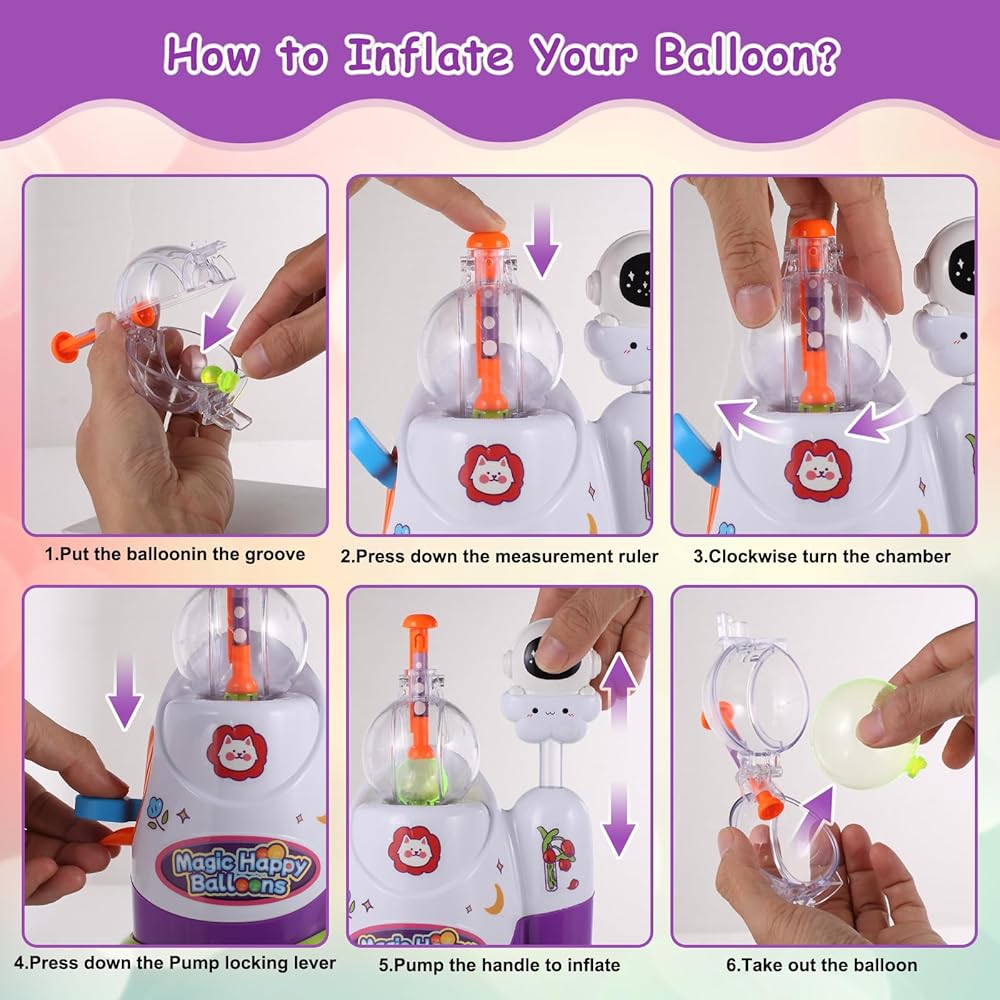 How to Inflate Your Balloon?

1.Put the balloonin the groove

2.Press down the measurement ruler

3.Clockwise turn the chamber

Magic Happy Balloons

4.Press down the Pump locking lever

5.Pump the handle to inflate

6.Take out the balloon